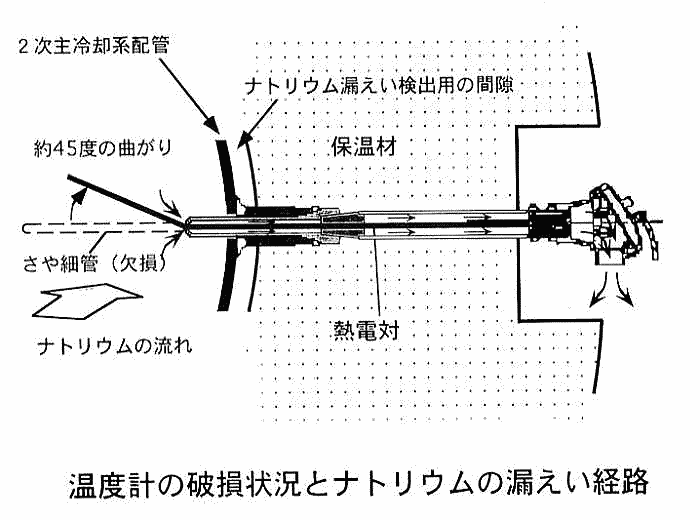 2次主冷却系配管

ナトリウム漏えい検出用の間隙

約45度の曲がり

保温材

さや細管（欠損）

ナトリウムの流れ

熱電対

温度計の破損状況とナトリウムの漏えい経路