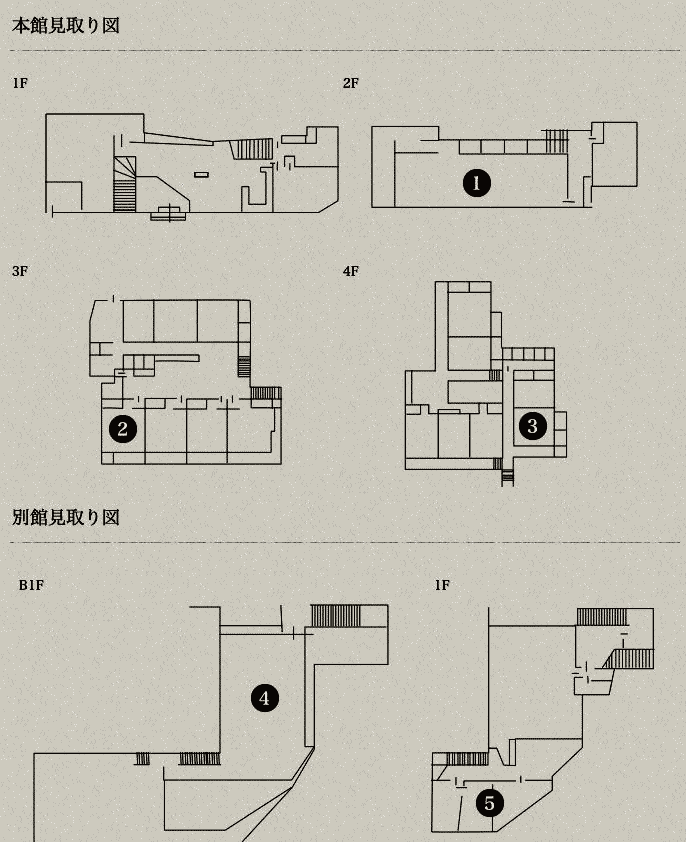 本館見取り図

1F

2F

1

3F

2

4F

3

別館見取り図

B1F

4

1F

5